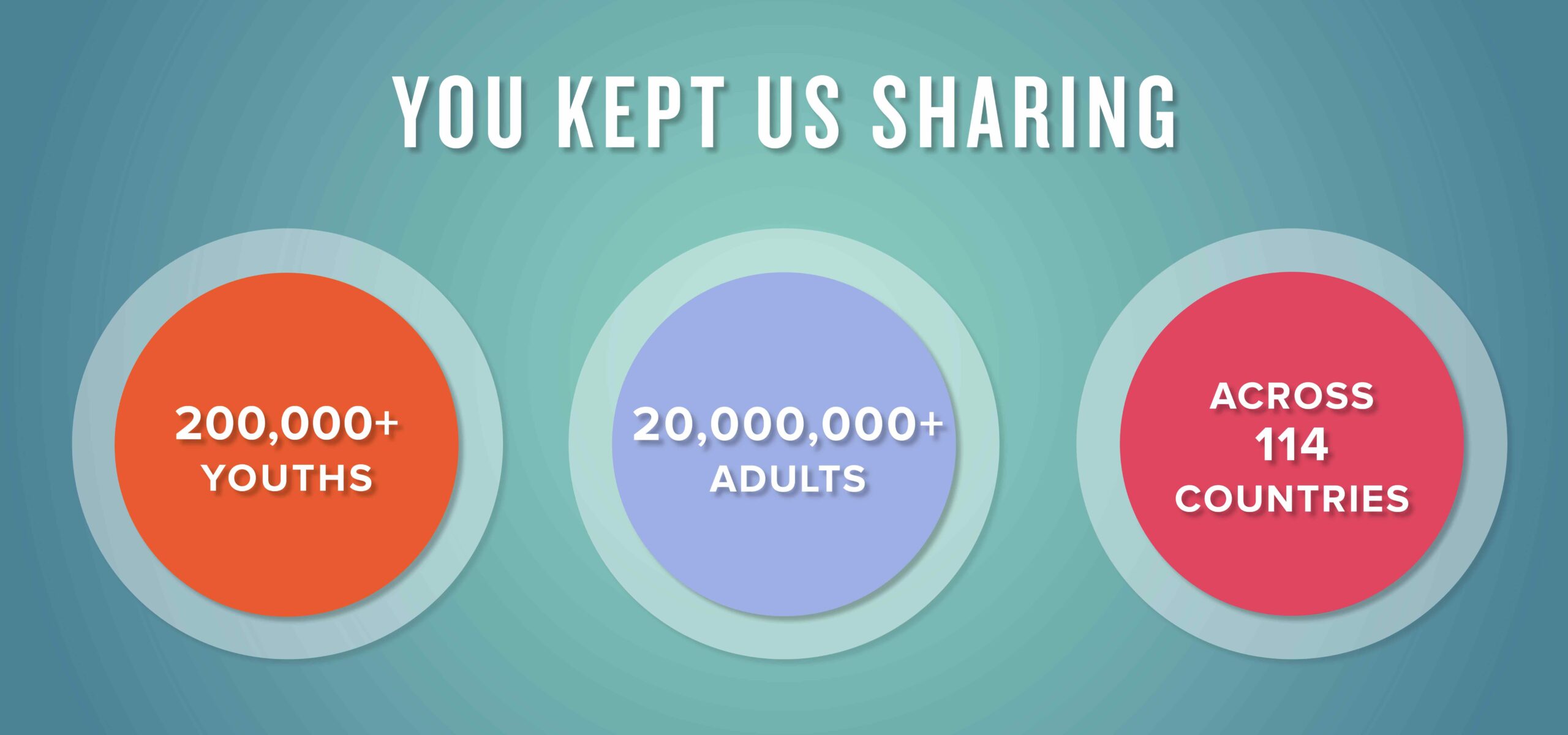 YOU KEPT US SHARING

200,000+
YOUTHS

20,000,000+
ADULTS

ACROSS
114
COUNTRIES