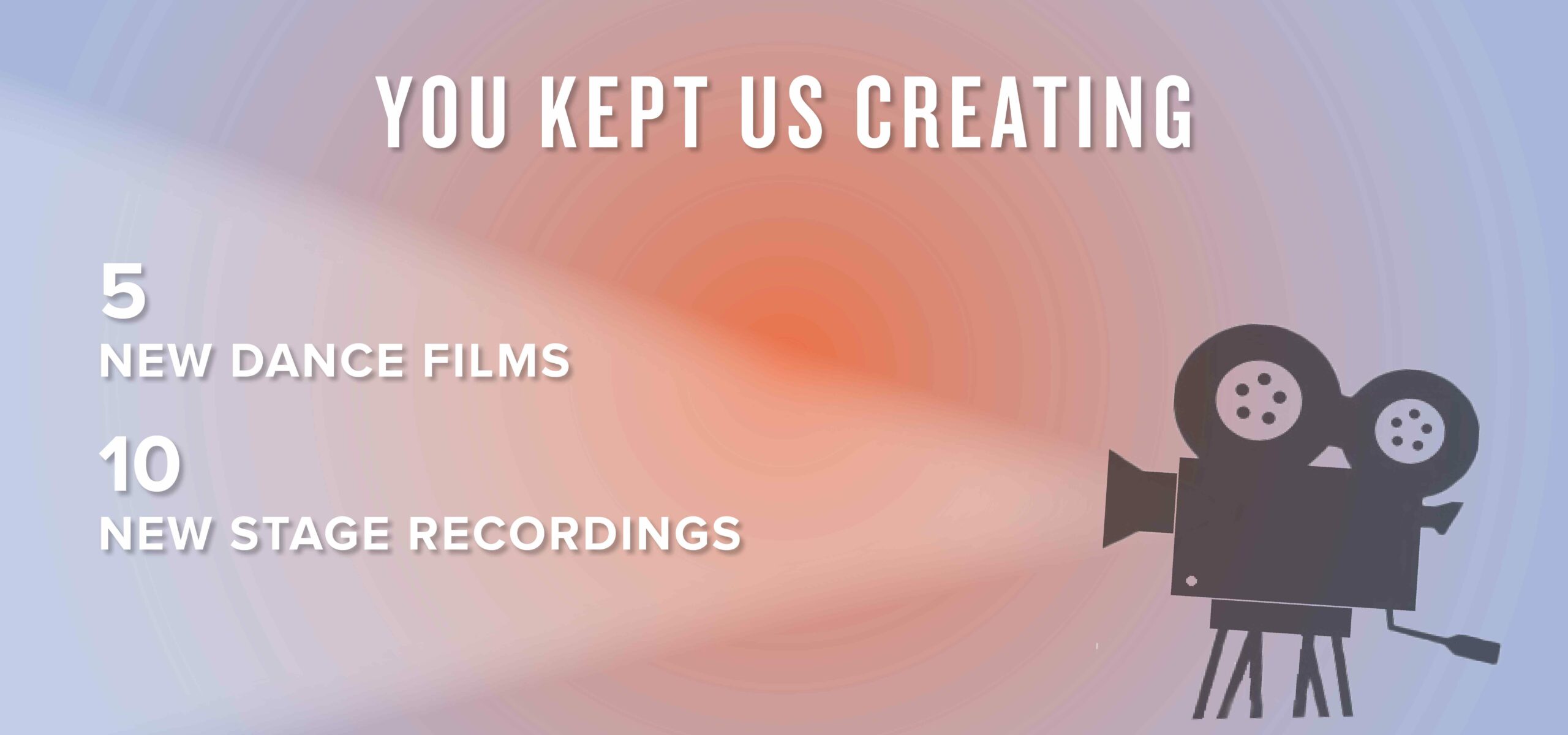 YOU KEPT US CREATING

5
NEW DANCE FILMS

10
NEW STAGE RECORDINGS